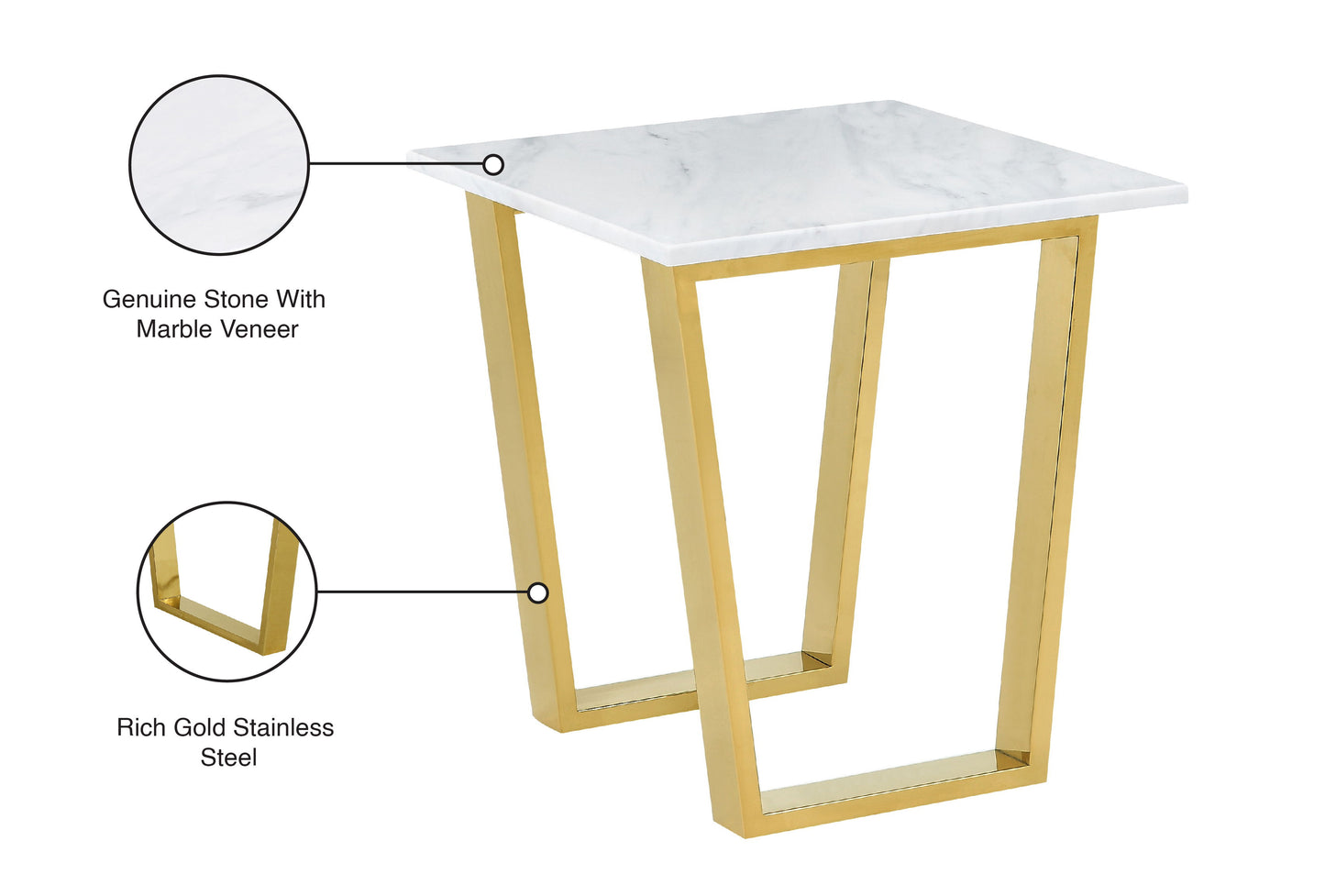 Genuine Stone With Marble Veneer

Rich Gold Stainless Steel